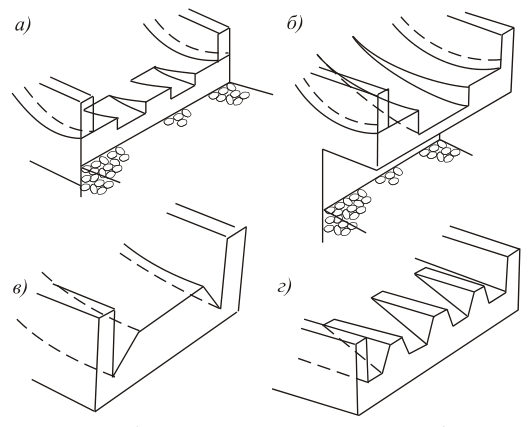 а)

б)

в)

г)